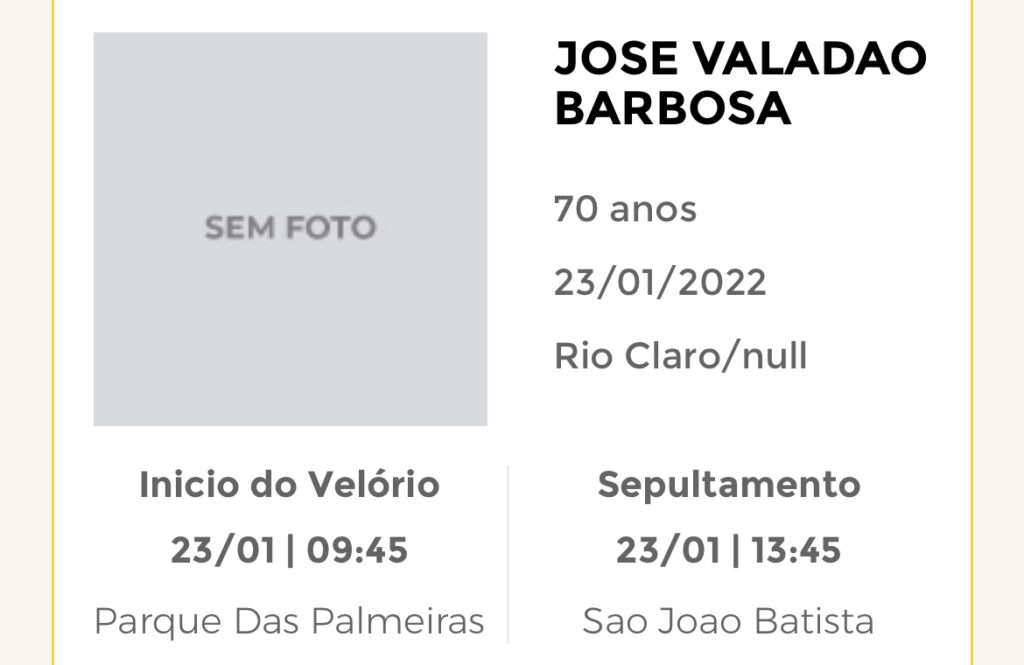 SEM FOTO

JOSE VALADAO BARBOSA

70 anos

23/01/2022

Rio Claro/null

Inicio do Velório

23/01 | 09:45

Parque Das Palmeiras

Sepultamento

23/01 | 13:45

Sao Joao Batista